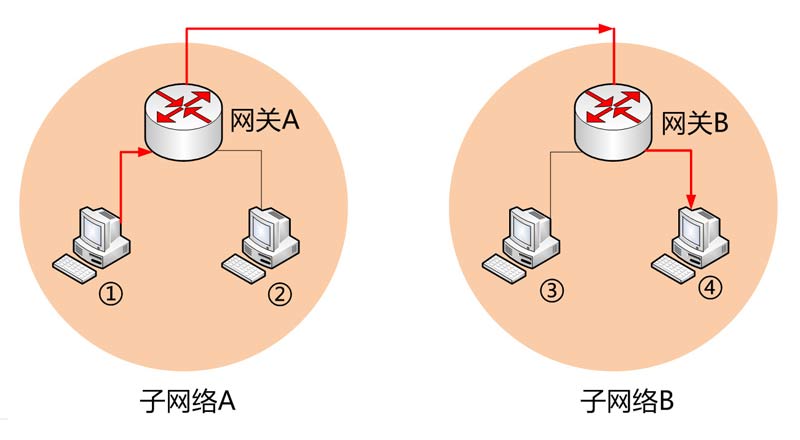 网关A

网关B

①

②

③

④

子网络A

子网络B